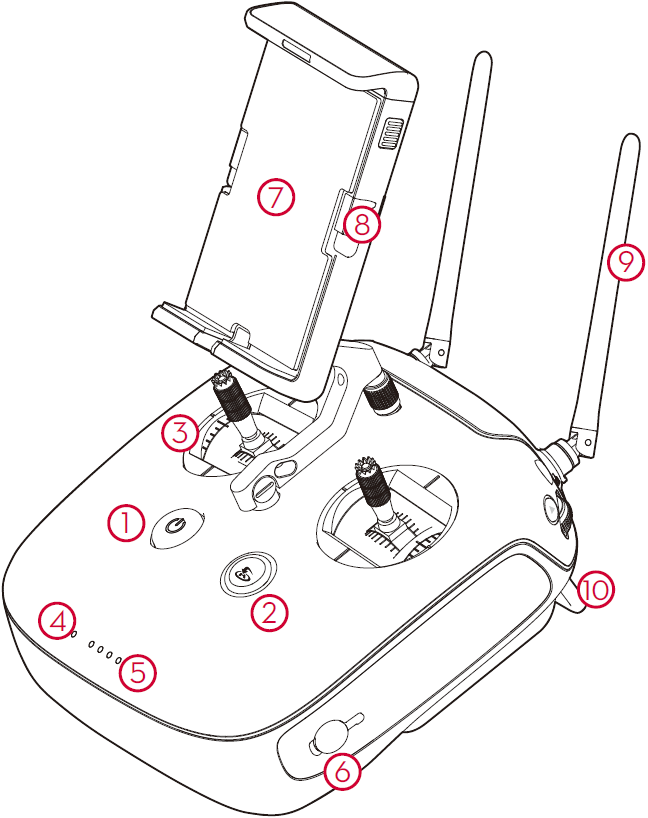 7
8
9
3
1
2
10
4
5
6