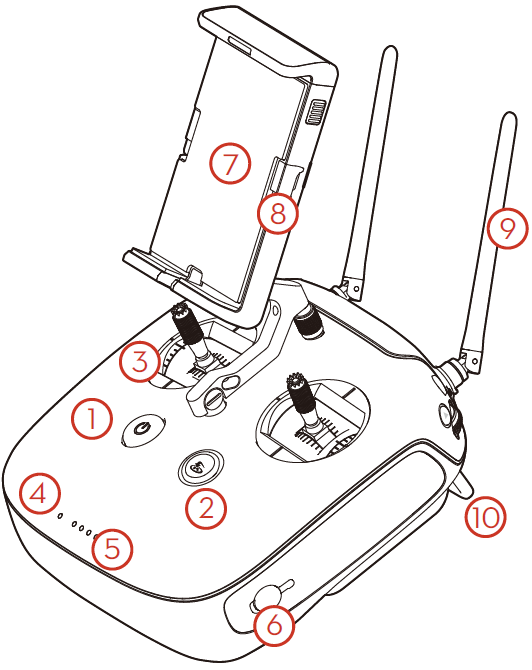 7
8
9
3
1
2
4
5
10
6